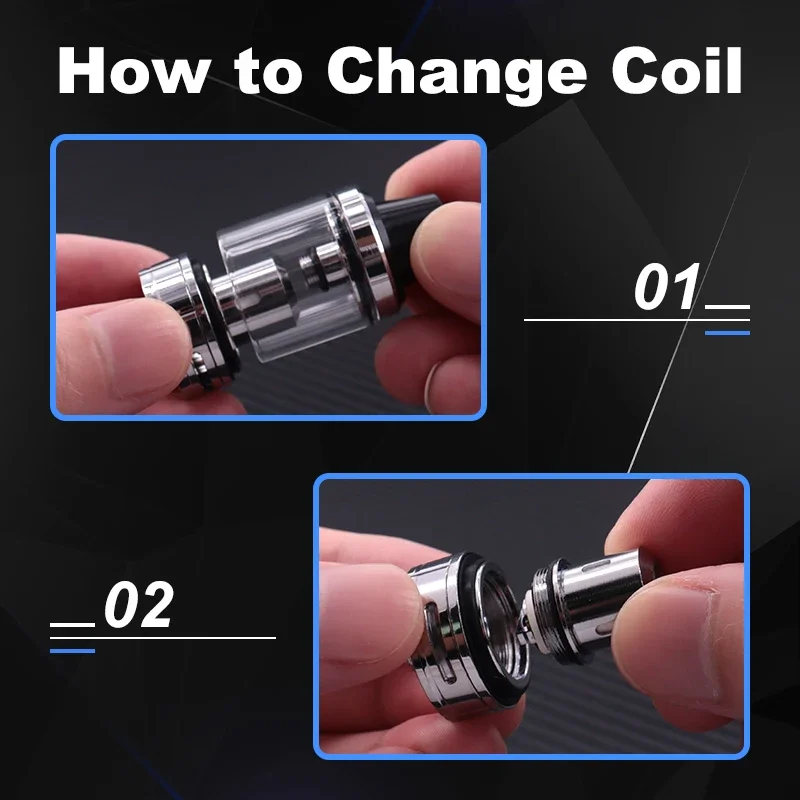 How to Change Coil

01

02